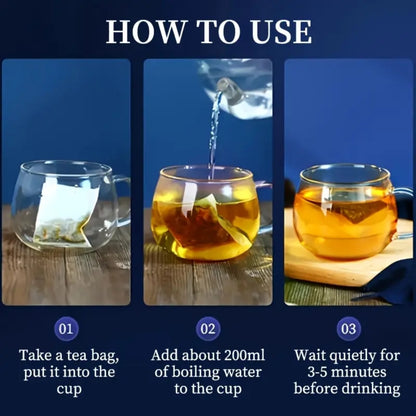 HOW TO USE

01

Take a tea bag, put it into the cup

02

Add about 200ml of boiling water to the cup

03

Wait quietly for 3-5 minutes before drinking